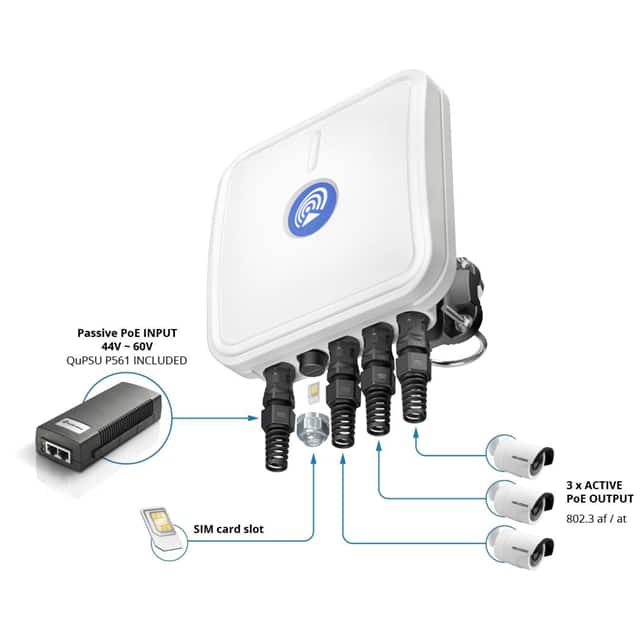 Passive PoE INPUT
44V ~ 60V
QuPSU P561 INCLUDED

SIM card slot

3 x ACTIVE
PoE OUTPUT
802.3 af / at